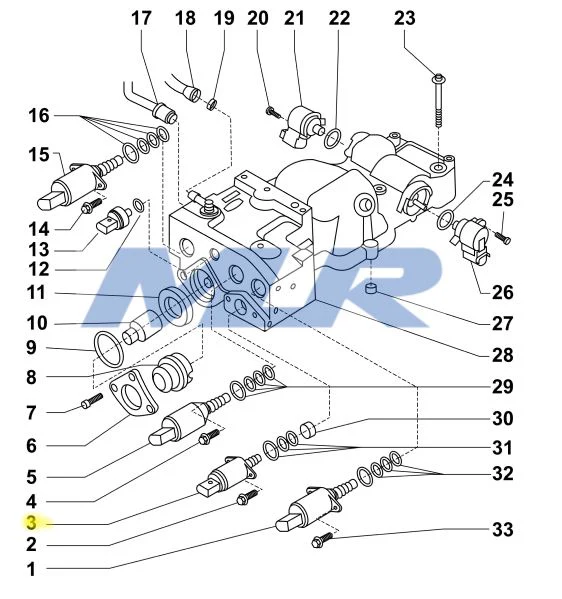 17 18 19 20 21 22 23

16

15

14

13

12

11

10

9

8

7

6

5

4

3

2

1

24

25

26

27

28

29

30

31

32

33

NLR