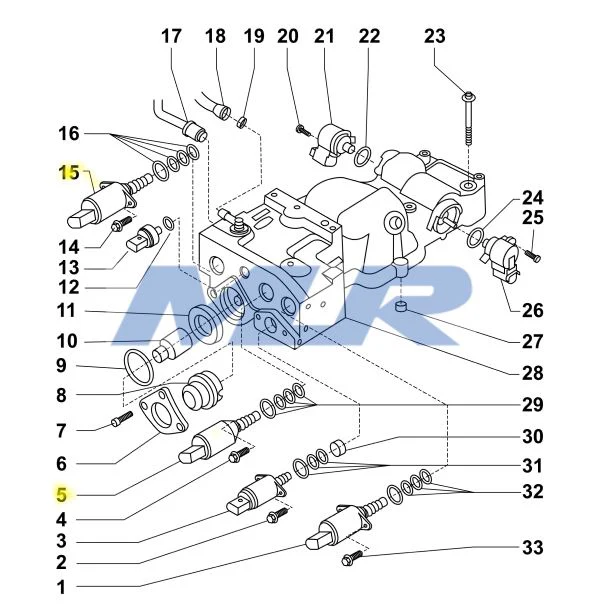 17 18 19 20 21 22 23

16

15

14

13

12

11

10

9

8

7

6

5

4

3

2

1

24

25

26

27

28

29

30

31

32

33

NUR